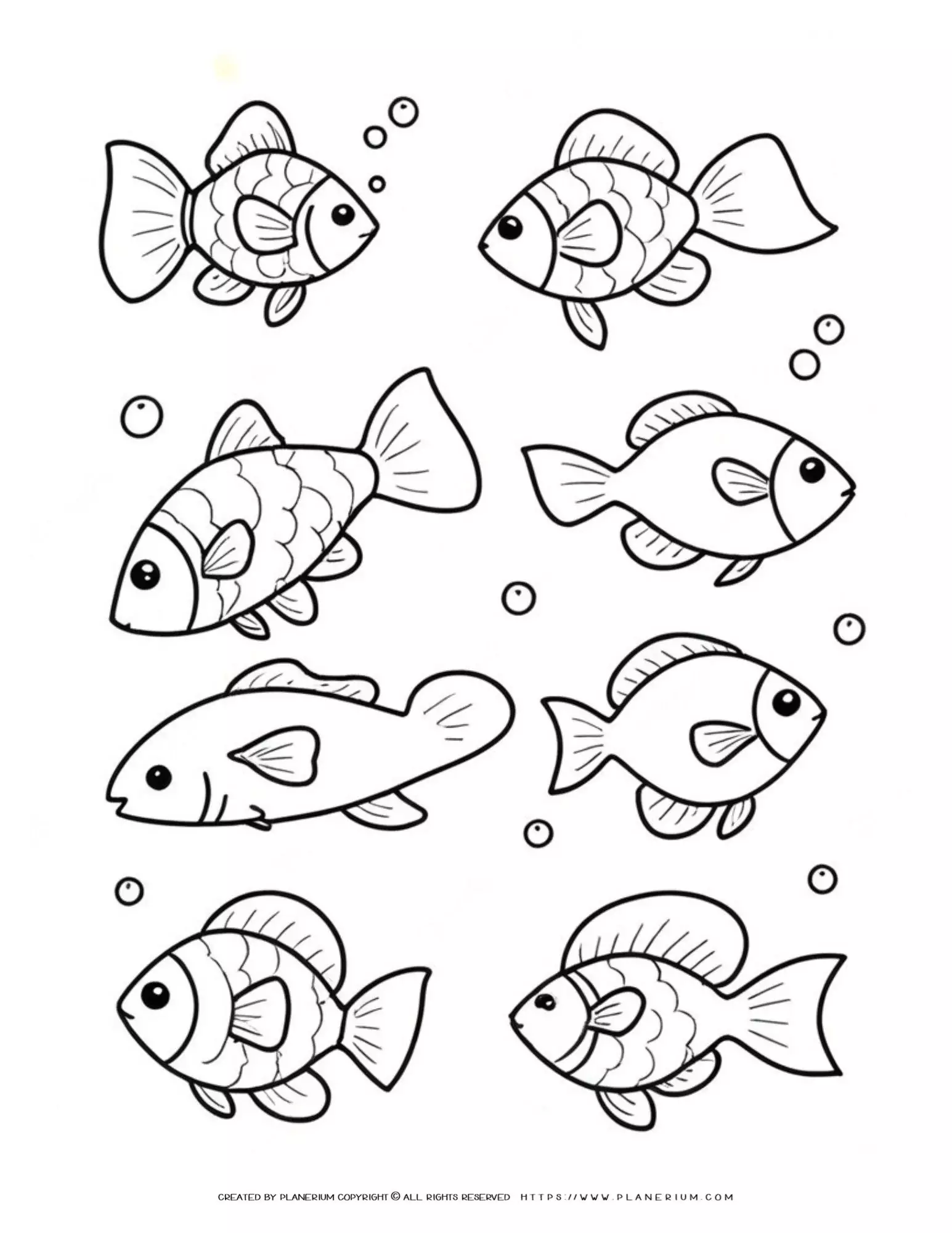 CREATED BY PLANERIUM COPYRIGHT © ALL RIGHTS RESERVED HTTPS://WWW.PLANERIUM.COM