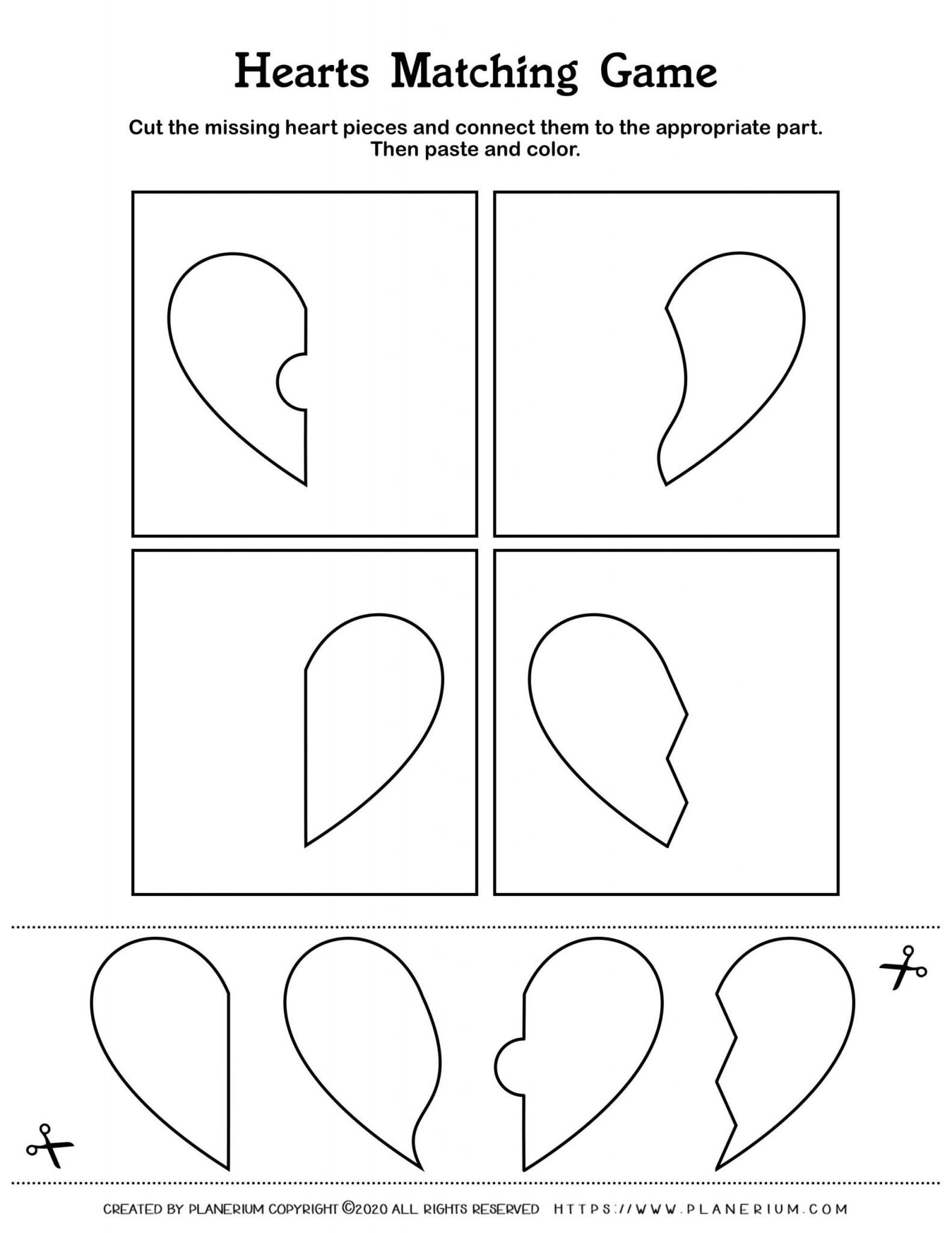 Hearts Matching Game

Cut the missing heart pieces and connect them to the appropriate part. Then paste and color.

CREATED BY PLANERIUM COPYRIGHT ©2020 ALL RIGHTS RESERVED HTTPS://WWW.PLANERIUM.COM